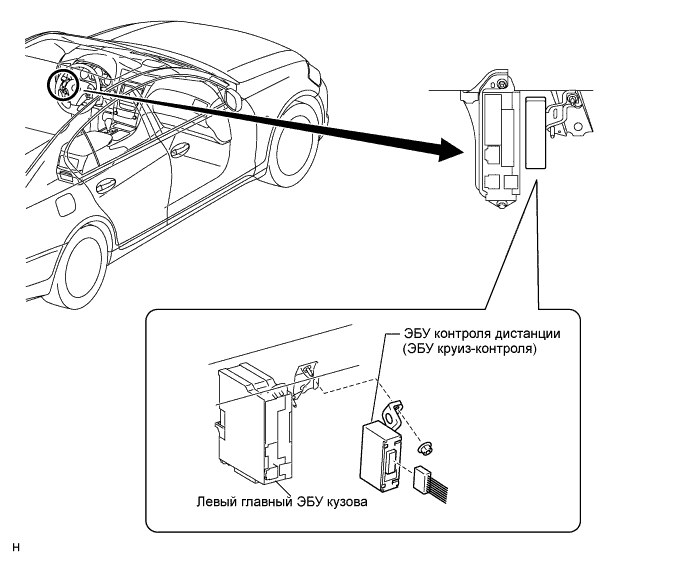 ЭБУ контроля дистанции
(ЭБУ круиз-контроля)

Левый главный ЭБУ кузова

H