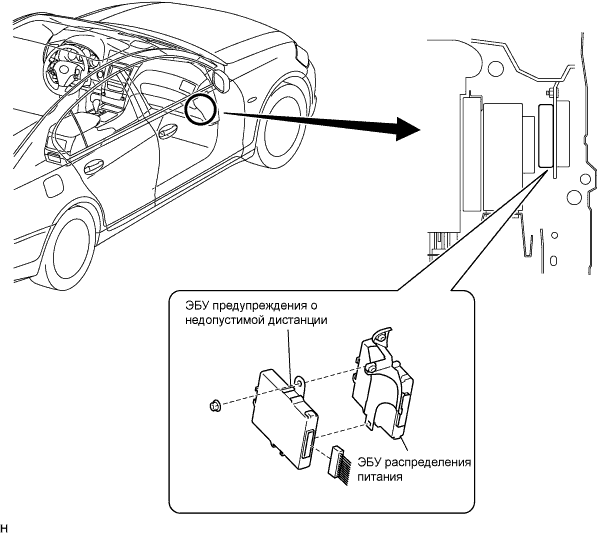 ЭБУ предупреждения о недопустимой дистанции

ЭБУ распределения питания

H