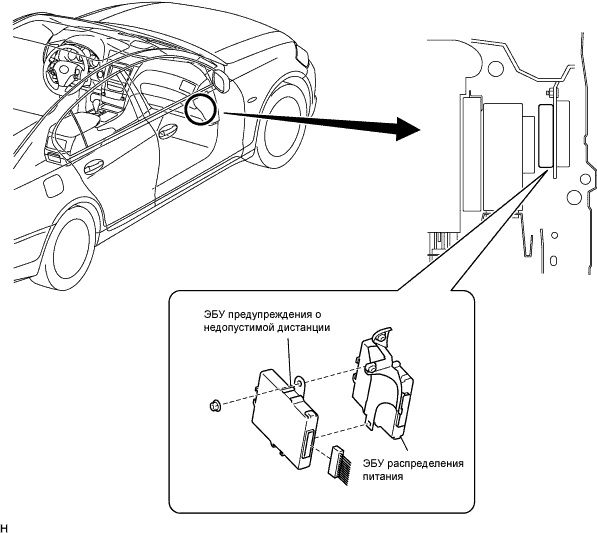 ЭБУ предупреждения о недопустимой дистанции

ЭБУ распределения питания

H