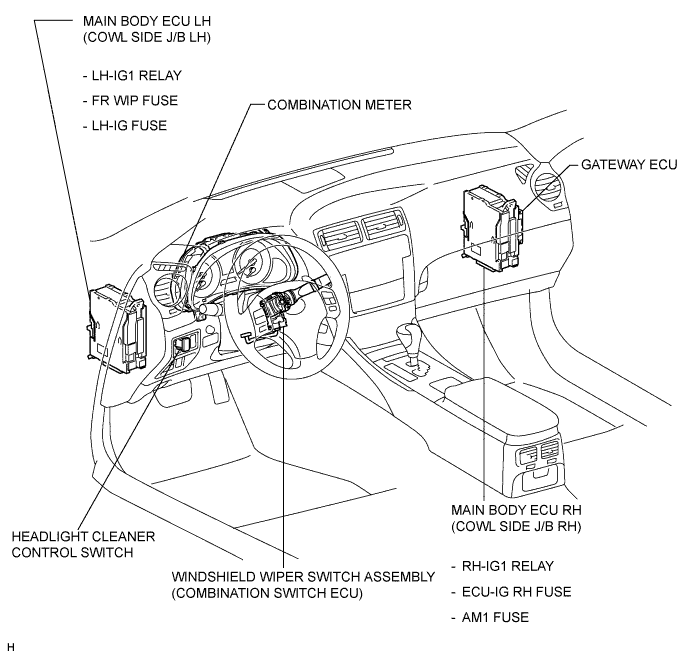 MAIN BODY ECU LH
(COWL SIDE J/B LH)

- LH-IG1 RELAY
- FR WIP FUSE
- LH-IG FUSE

COMBINATION METER

GATEWAY ECU

MAIN BODY ECU RH
(COWL SIDE J/B RH)

- RH-IG1 RELAY
- ECU-IG RH FUSE
- AM1 FUSE

HEADLIGHT CLEANER
CONTROL SWITCH

WINDSHIELD WIPER SWITCH ASSEMBLY
(COMBINATION SWITCH ECU)

H