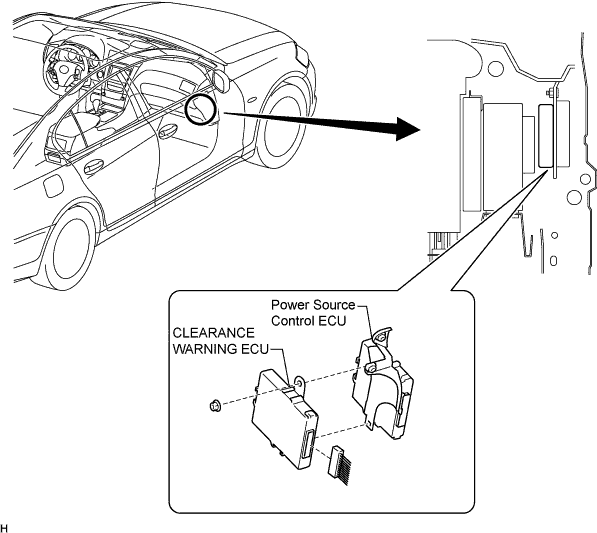 Power Source Control ECU

CLEARANCE WARNING ECU

H